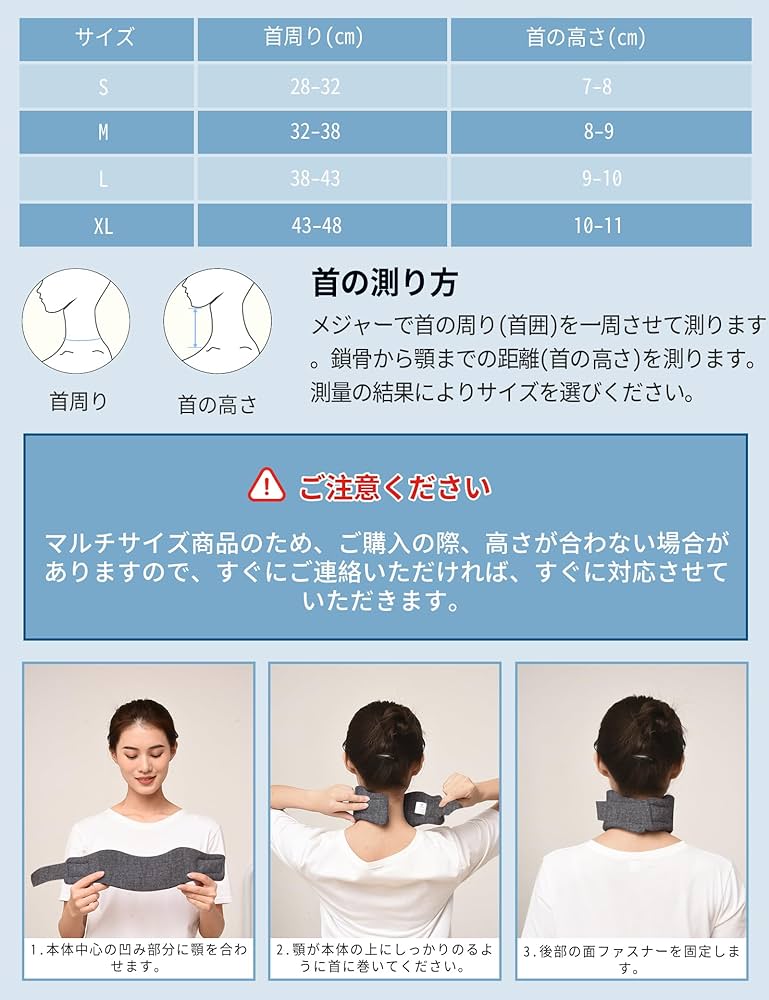 | サイズ | 首周り(cm) | 首の高さ(cm) |
|---|---|---|
| S | 28-32 | 7-8 |
| M | 32-38 | 8-9 |
| L | 38-43 | 9-10 |
| XL | 43-48 | 10-11 |

首周り

首の高さ

首の測り方

メジャーで首の周り(首囲)を一周させて測ります。鎖骨から顎までの距離(首の高さ)を測ります。測量の結果によりサイズを選びください。

ご注意ください

マルチサイズ商品のため、ご購入の際、高さが合わない場合がありますので、すぐにご連絡いただければ、すぐに対応させていただきます。

1.本体中心の凹み部分に顎を合わせます。

2.顎が本体の上にしっかりのるように首に巻いてください。

3.後部の面ファスナーを固定します。